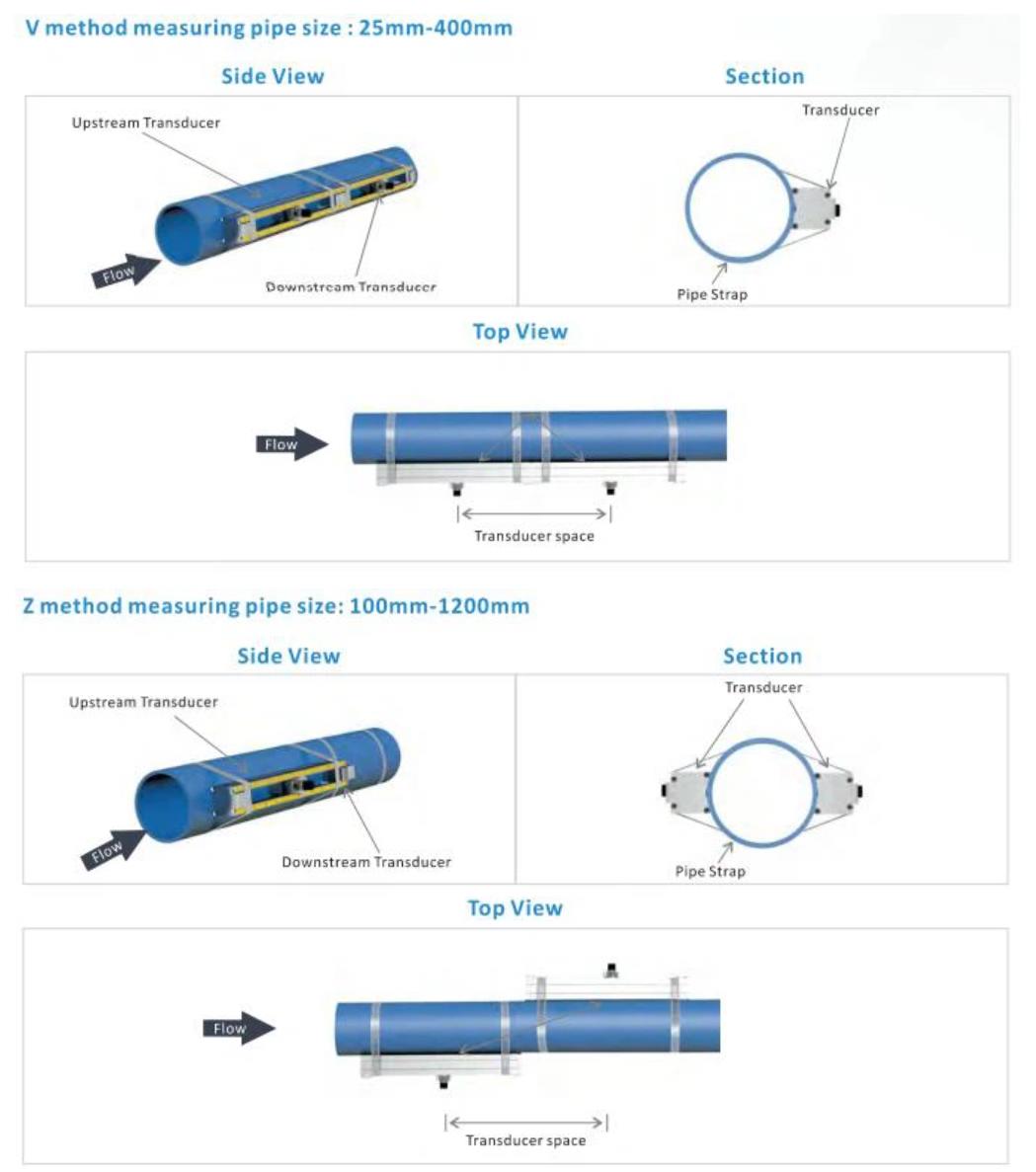 V method measuring pipe size : 25mm-400mm

Side View

Upstream Transducer

Flow

Downstream Transducer

Section

Transducer

Pipe Strap

Top View

Flow

Transducer space

Z method measuring pipe size: 100mm-1200mm

Side View

Upstream Transducer

Flow

Downstream Transducer

Section

Transducer

Pipe Strap

Top View

Flow

Transducer space